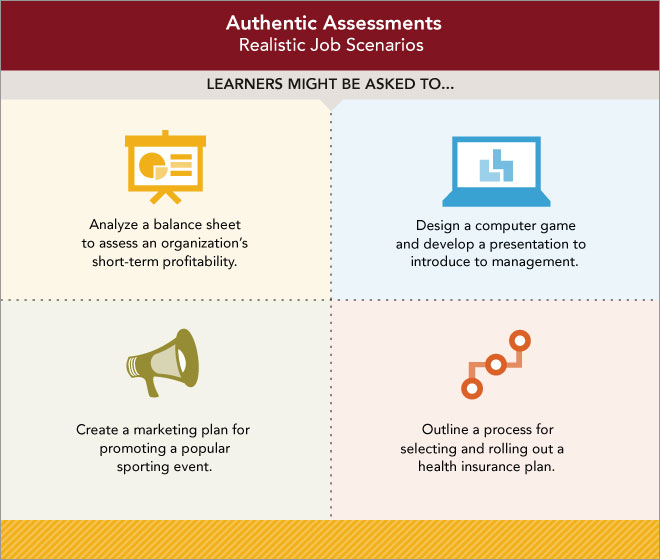 Authentic Assessments
Realistic Job Scenarios

LEARNERS MIGHT BE ASKED TO...

Analyze a balance sheet to assess an organization's short-term profitability.

Design a computer game and develop a presentation to introduce to management.

Create a marketing plan for promoting a popular sporting event.

Outline a process for selecting and rolling out a health insurance plan.